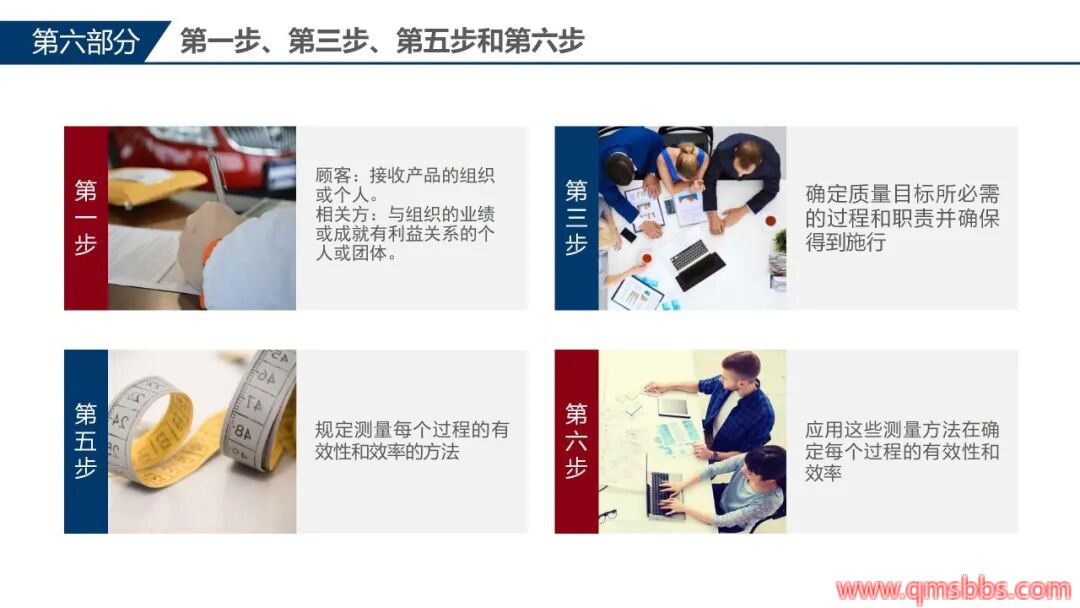 第六部分 第一步、第三步、第五步和第六步

第一步

顾客：接收产品的组织或个人。
相关方：与组织的业绩或成就有利益关系的个人或团体。

第三步

确定质量目标所必需的过程和职责并确保得到施行

第五步

规定测量每个过程的有效性和效率的方法

第六步

应用这些测量方法在确定每个过程的有效性和效率

www.qmsbbs.com